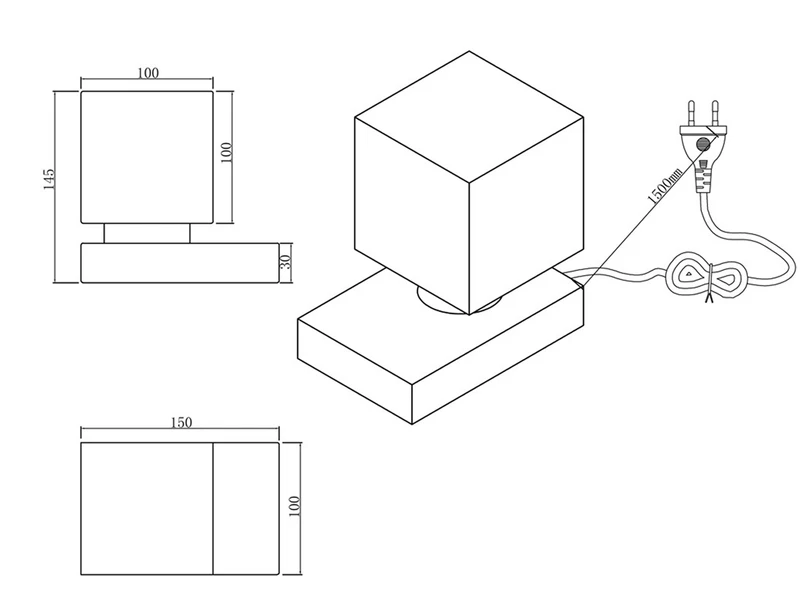 100
145
100
30
1500mm
150
100