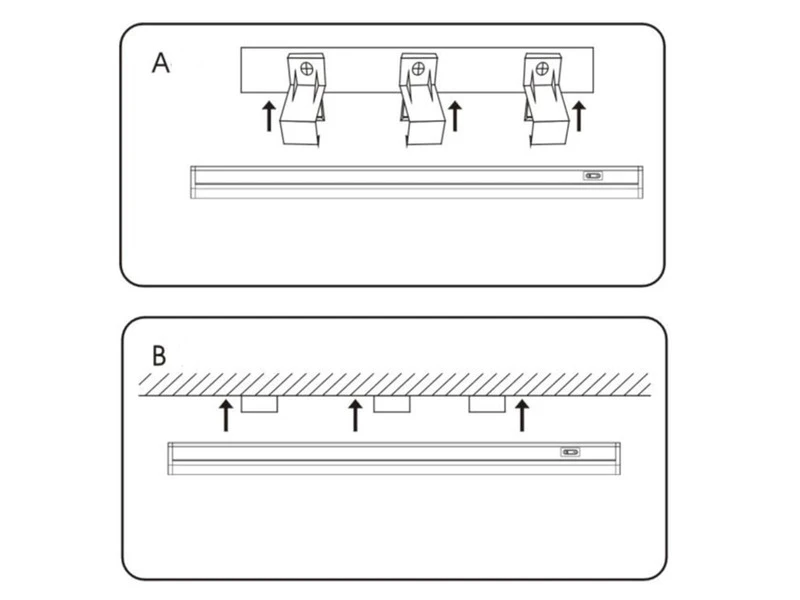 A

B